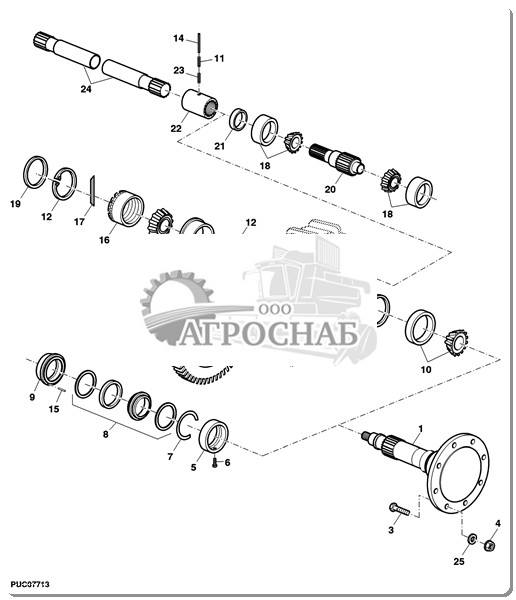 14
11
23
24
22
21
18
20
18
19
12
17
16
12
ООО
АГРОСНАБ
10
9
15
8
7
5
6
1
3
4
25
PUC07713